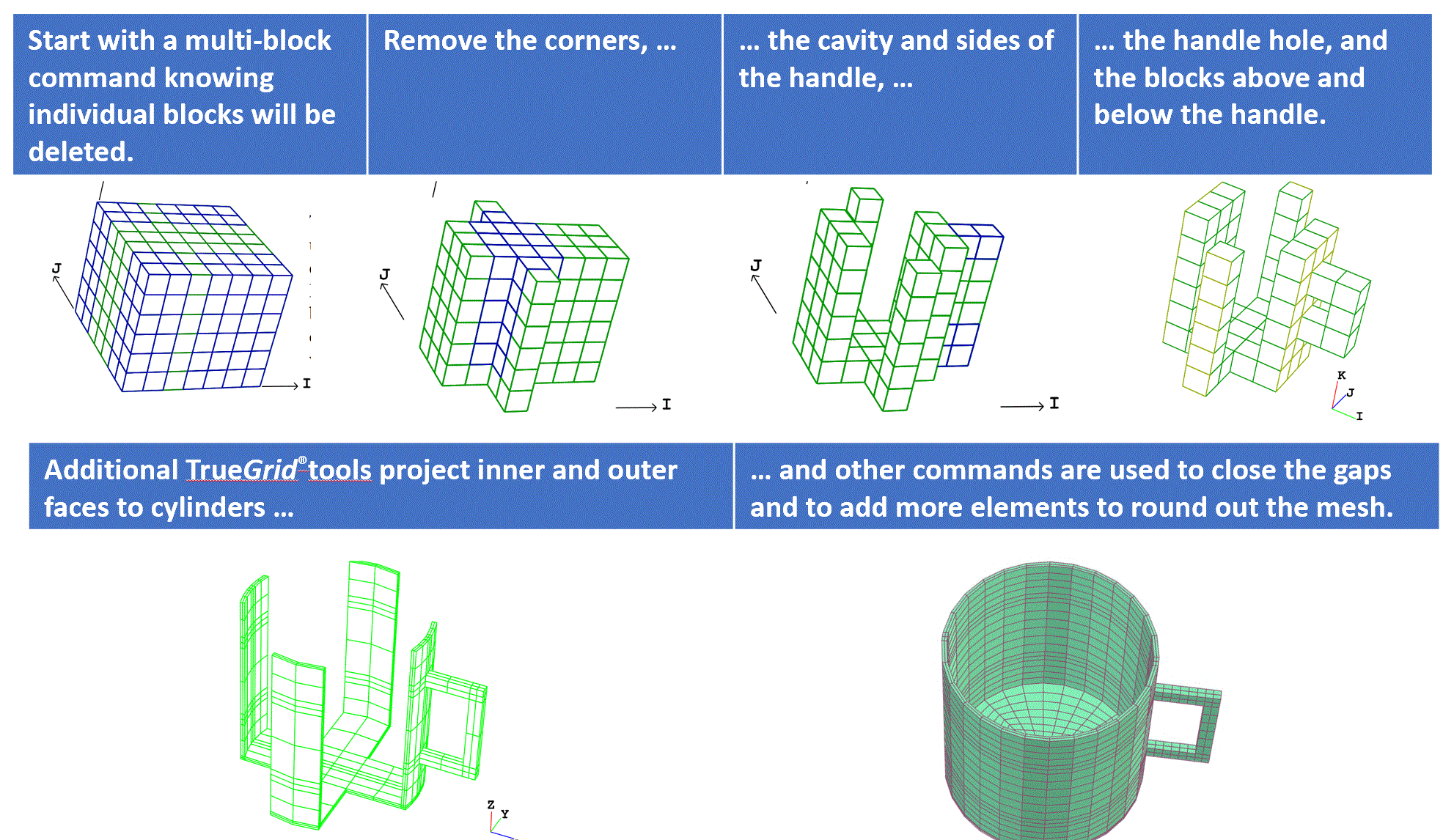 Start with a multi-block command knowing individual blocks will be deleted.

Remove the corners, …

… the cavity and sides of the handle, …

… the handle hole, and the blocks above and below the handle.

J

I

J

I

J

I

K
J
I

Additional TrueGrid® tools project inner and outer faces to cylinders …

… and other commands are used to close the gaps and to add more elements to round out the mesh.

Z
Y