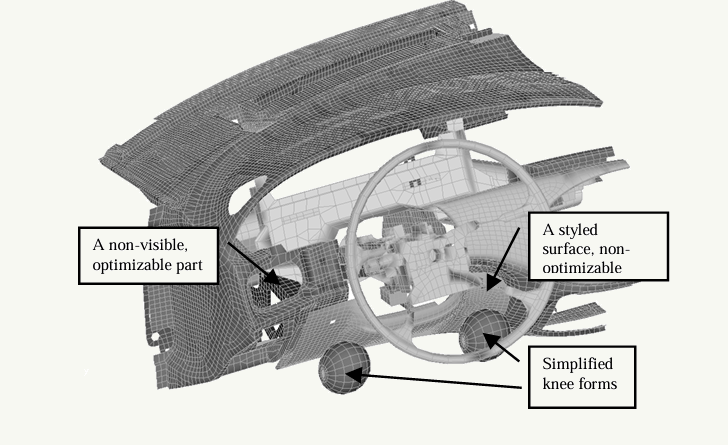 A non-visible, optimizable part

A styled surface, non-optimizable

Simplified knee forms